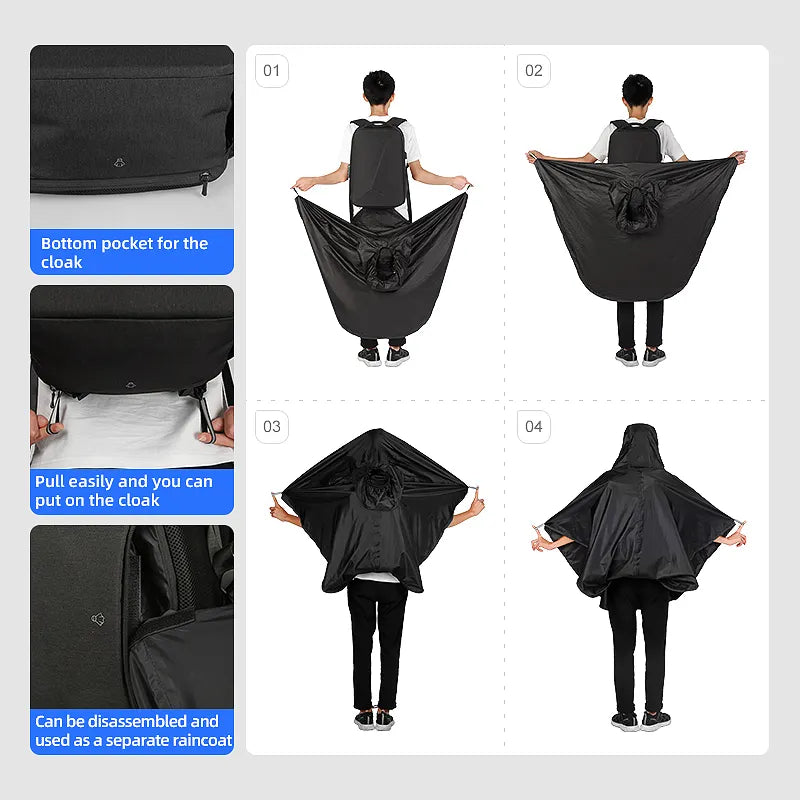 Bottom pocket for the cloak

Pull easily and you can put on the cloak

Can be disassembled and used as a separate raincoat

01

02

03

04